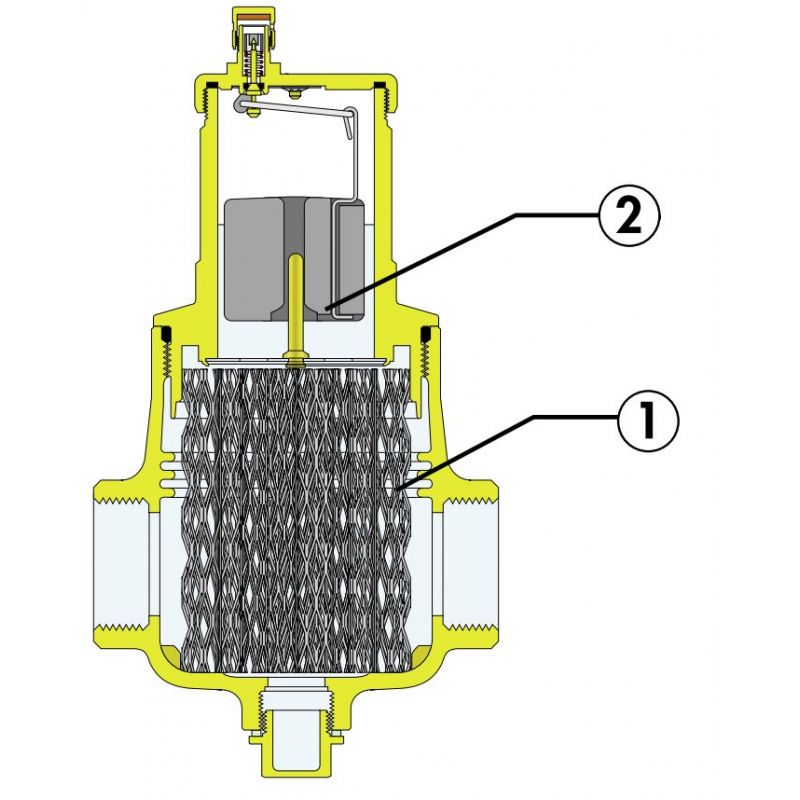 2

1