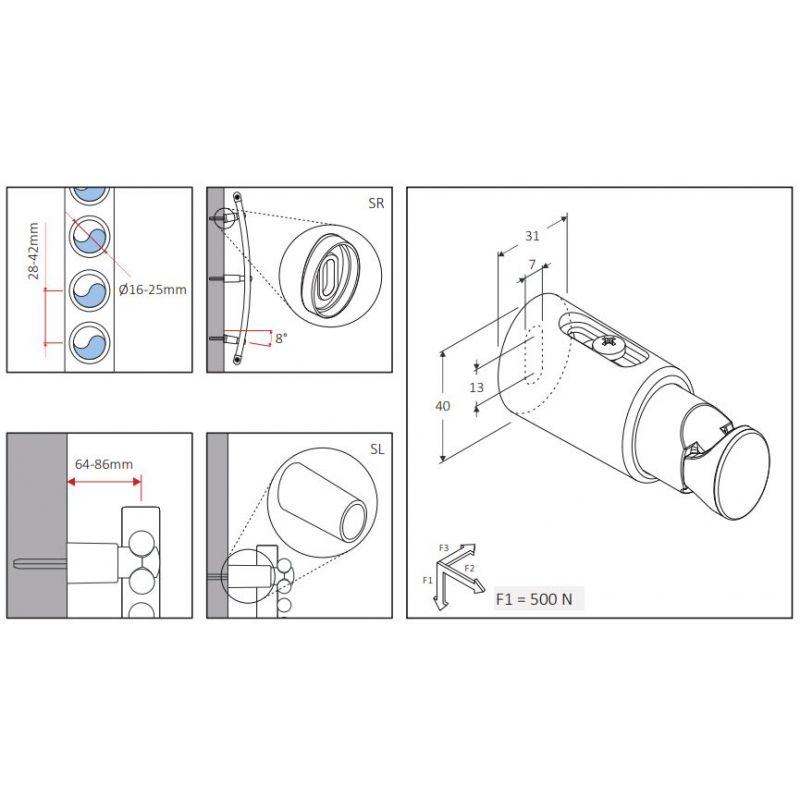 28-42mm

Ø16-25mm

SR

8°

64-86mm

SL

31

7

13

40

F3

F2

F1

F1 = 500 N