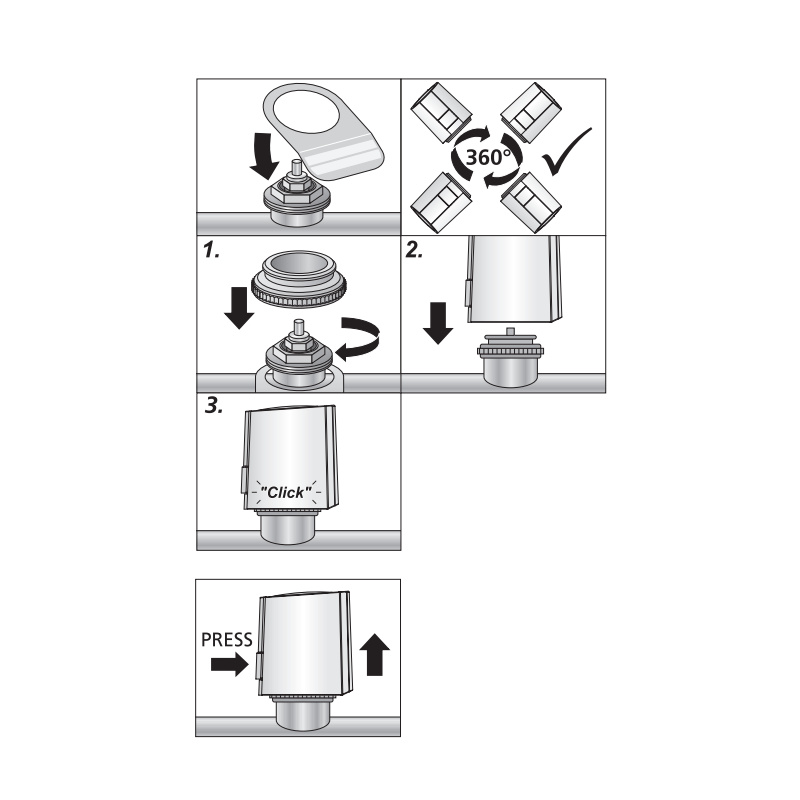 360°

1.

2.

3.

"Click"

PRESS